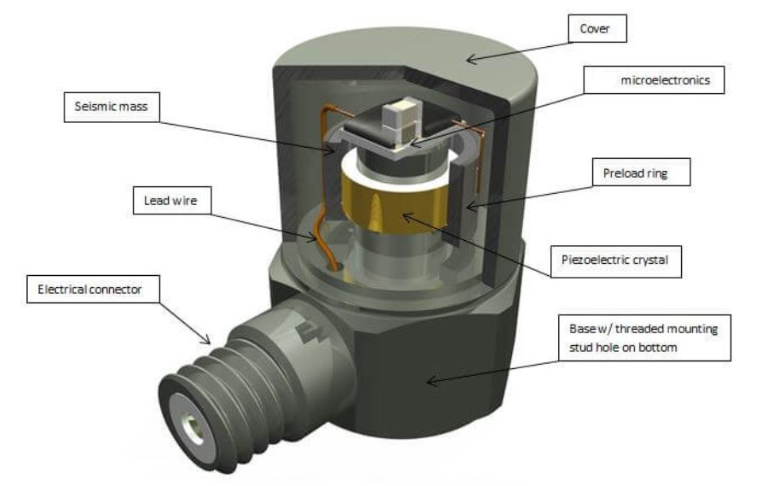 Cover

microelectronics

Seismic mass

Preload ring

Lead wire

Piezoelectric crystal

Electrical connector

Base w/ threaded mounting stud hole on bottom