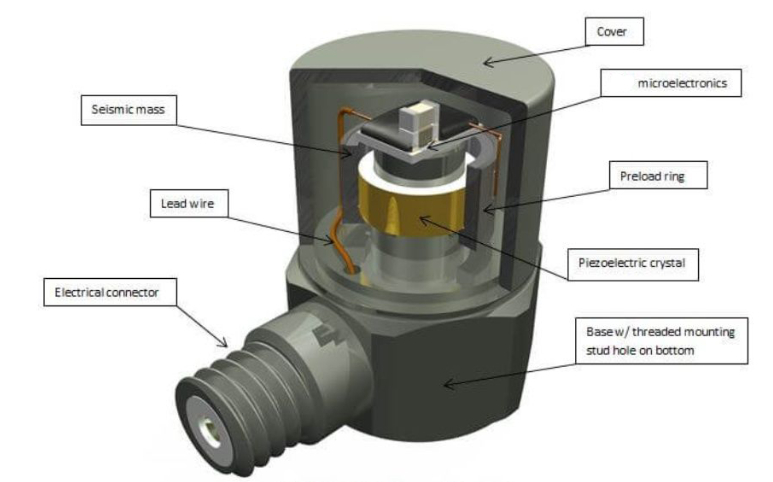 Cover

microelectronics

Seismic mass

Preload ring

Lead wire

Piezoelectric crystal

Electrical connector

Base w/ threaded mounting stud hole on bottom