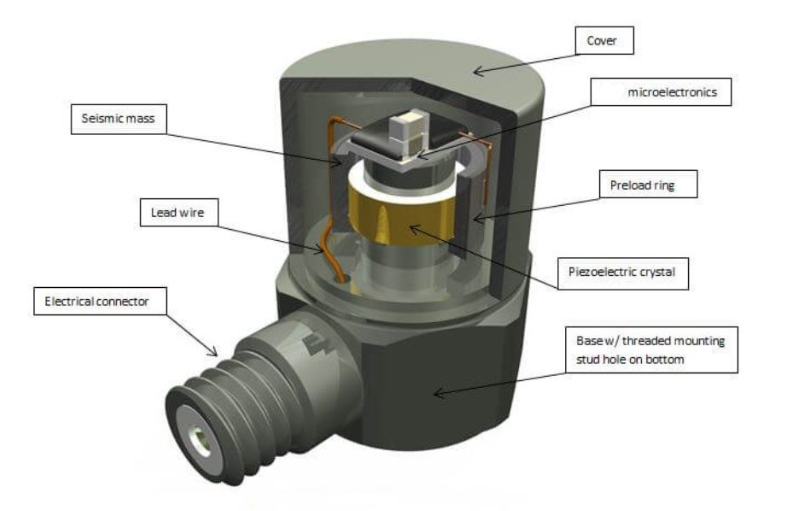 Cover

microelectronics

Seismic mass

Preload ring

Lead wire

Piezoelectric crystal

Electrical connector

Base w/ threaded mounting stud hole on bottom